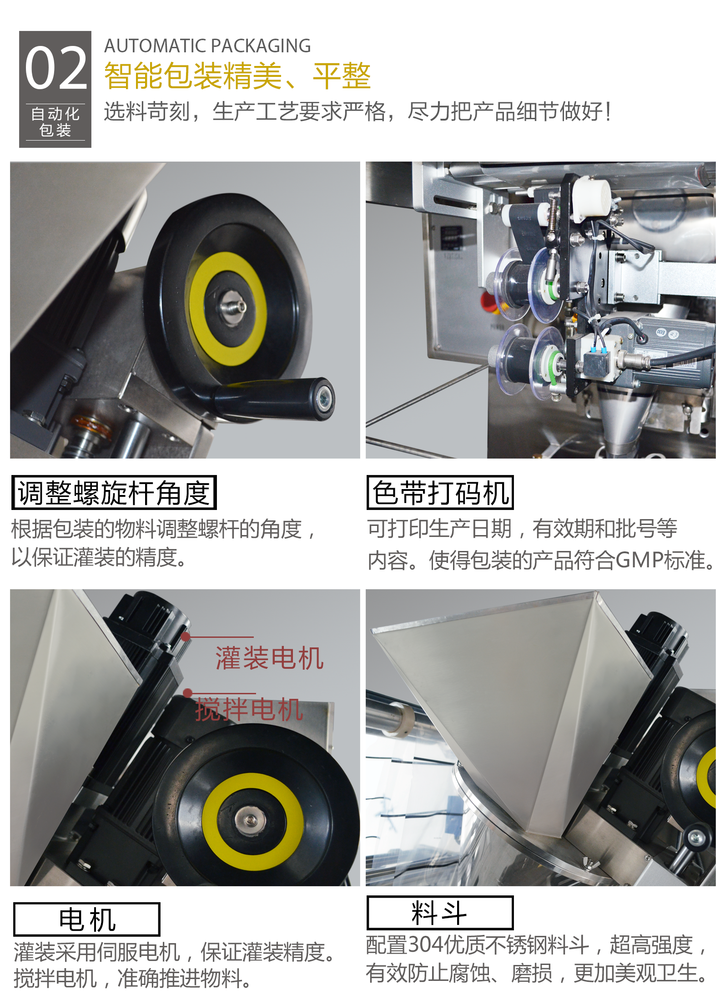 02
自动化包装
AUTOMATIC PACKAGING
智能包装精美、平整
选料苛刻，生产工艺要求严格，尽力把产品细节做好！

调整螺旋杆角度
根据包装的物料调整螺杆的角度，以保证灌装的精度。

色带打码机
可打印生产日期，有效期和批号等内容。使得包装的产品符合GMP标准。

灌装电机
搅拌电机

电机
灌装采用伺服电机，保证灌装精度。搅拌电机，准确推进物料。

料斗
配置304优质不锈钢料斗，超高强度，有效防止腐蚀、磨损，更加美观卫生。